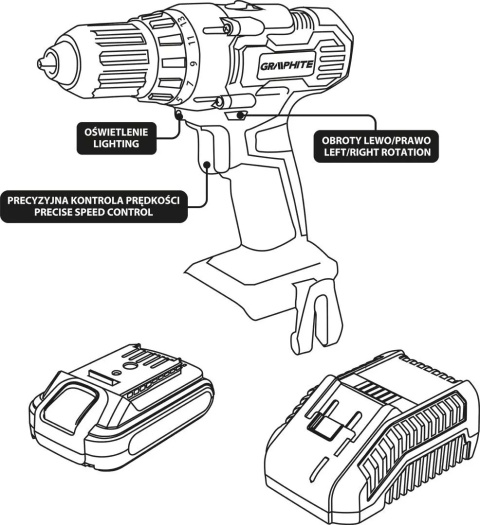 13
11
9
7
5
GRAPHITE

OŚWIETLENIE
LIGHTING

OBROTY LEWO/PRAWO
LEFT/RIGHT ROTATION

PRECYZYJNA KONTROLA PRĘDKOŚCI
PRECISE SPEED CONTROL